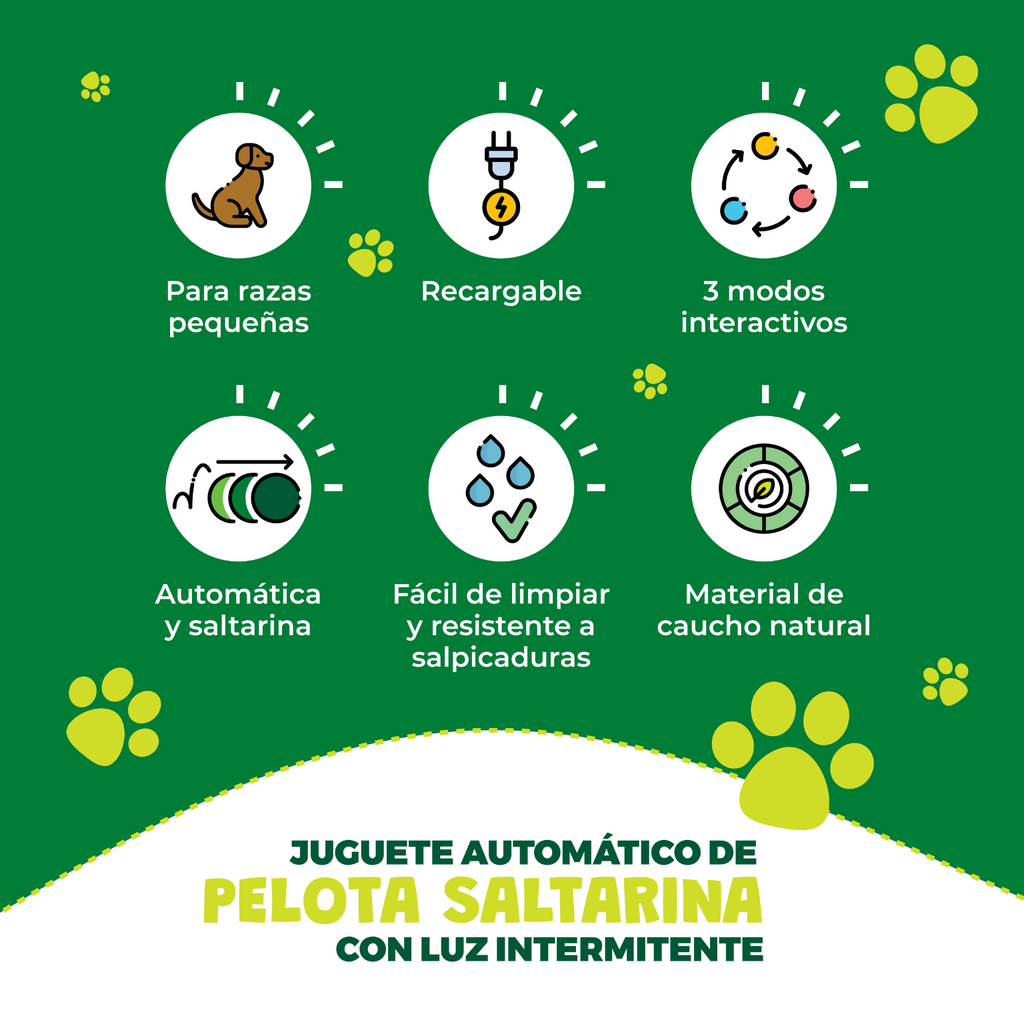 Para razas pequeñas

Recargable

3 modos interactivos

Automática y saltarina

Fácil de limpiar y resistente a salpicaduras

Material de caucho natural

JUGUETE AUTOMÁTICO DE
PELOTA SALTARINA
CON LUZ INTERMITENTE