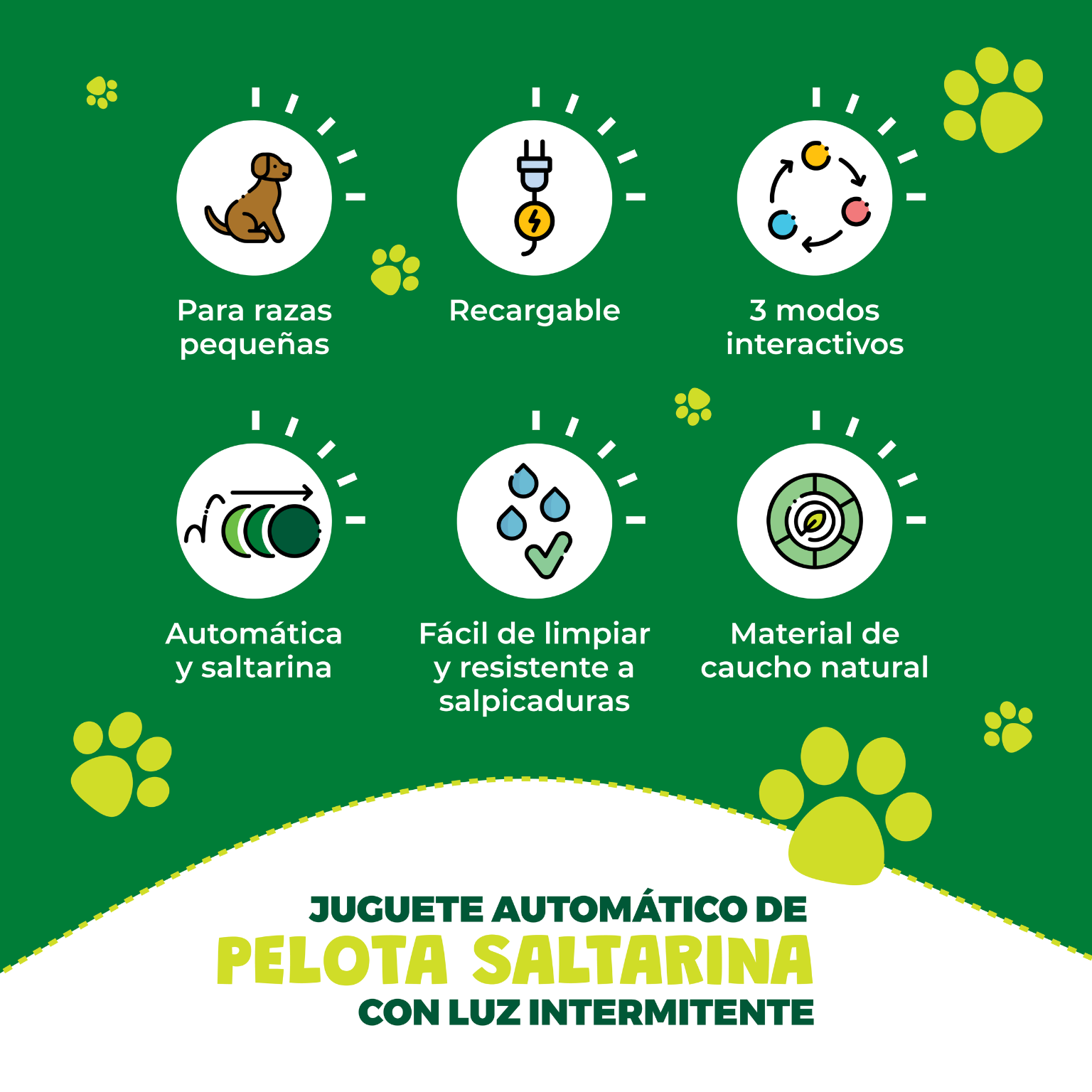 Para razas pequeñas

Recargable

3 modos interactivos

Automática y saltarina

Fácil de limpiar y resistente a salpicaduras

Material de caucho natural

JUGUETE AUTOMÁTICO DE
PELOTA SALTARINA
CON LUZ INTERMITENTE